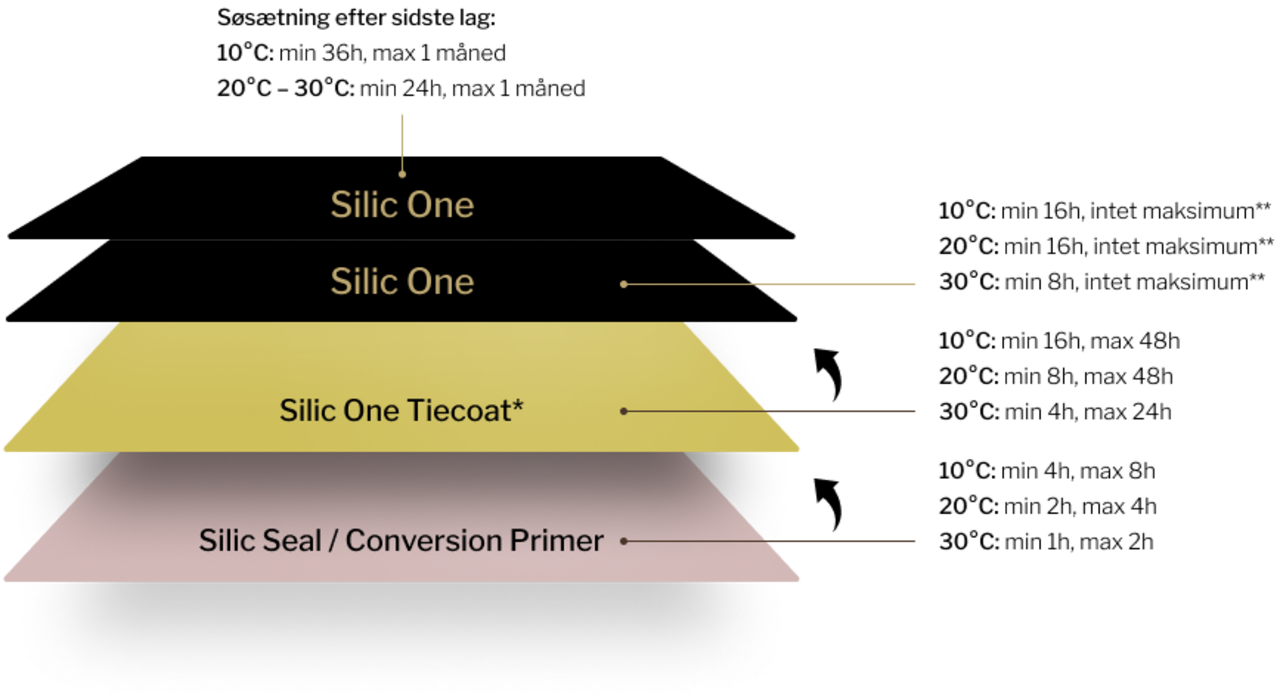 Søsætning efter sidste lag:
10°C: min 36h, max 1 måned
20°C – 30°C: min 24h, max 1 måned

Silic One

Silic One

10°C: min 16h, intet maksimum**
20°C: min 16h, intet maksimum**
30°C: min 8h, intet maksimum**

Silic One Tiecoat*

10°C: min 16h, max 48h
20°C: min 8h, max 48h
30°C: min 4h, max 24h

Silic Seal / Conversion Primer

10°C: min 4h, max 8h
20°C: min 2h, max 4h
30°C: min 1h, max 2h